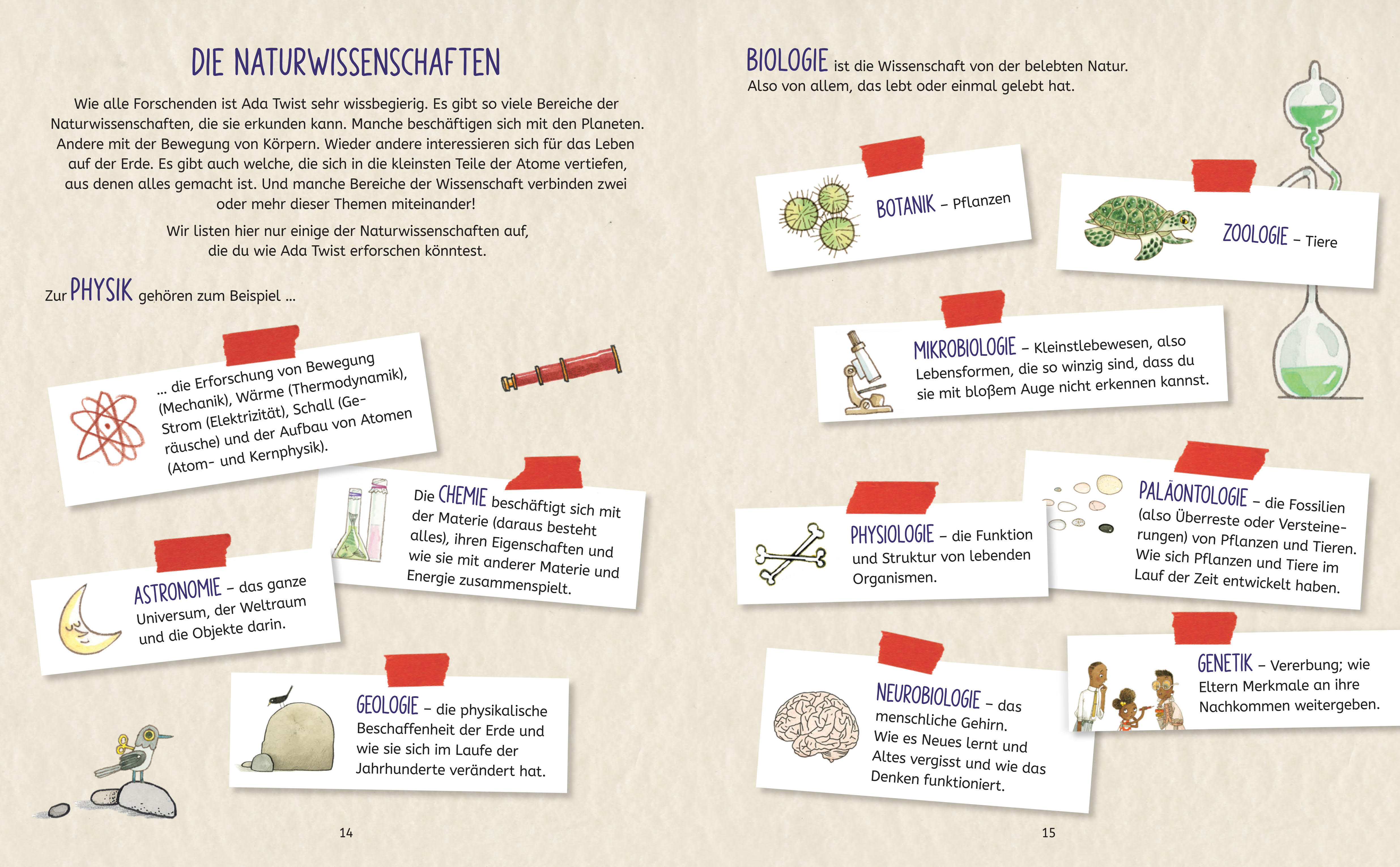 DIE NATURWISSENSCHAFTEN

Wie alle Forschenden ist Ada Twist sehr wissbegierig. Es gibt so viele Bereiche der Naturwissenschaften, die sie erkunden kann. Manche beschäftigen sich mit den Planeten. Andere mit der Bewegung von Körpern. Wieder andere interessieren sich für das Leben auf der Erde. Es gibt auch welche, die sich in die kleinsten Teile der Atome vertiefen, aus denen alles gemacht ist. Und manche Bereiche der Wissenschaft verbinden zwei oder mehr dieser Themen miteinander!

Wir listen hier nur einige der Naturwissenschaften auf, die du wie Ada Twist erforschen könntest.

Zur PHYSIK gehören zum Beispiel ...

... die Erforschung von Bewegung (Mechanik), Wärme (Thermodynamik), Strom (Elektrizität), Schall (Geräusche) und der Aufbau von Atomen (Atom- und Kernphysik).

Die CHEMIE beschäftigt sich mit der Materie (daraus besteht alles), ihren Eigenschaften und wie sie mit anderer Materie und Energie zusammenspielt.

ASTRONOMIE – das ganze Universum, der Weltraum und die Objekte darin.

GEOLOGIE – die physikalische Beschaffenheit der Erde und wie sie sich im Laufe der Jahrhunderte verändert hat.

14

BIOLOGIE ist die Wissenschaft von der belebten Natur. Also von allem, das lebt oder einmal gelebt hat.

BOTANIK – Pflanzen

ZOOLOGIE – Tiere

MIKROBIOLOGIE – Kleinstlebewesen, also Lebensformen, die so winzig sind, dass du sie mit bloßem Auge nicht erkennen kannst.

PHYSIOLOGIE – die Funktion und Struktur von lebenden Organismen.

PALÄONTOLOGIE – die Fossilien (also Überreste oder Versteinerungen) von Pflanzen und Tieren. Wie sich Pflanzen und Tiere im Lauf der Zeit entwickelt haben.

NEUROBIOLOGIE – das menschliche Gehirn. Wie es Neues lernt und Altes vergisst und wie das Denken funktioniert.

GENETIK – Vererbung; wie Eltern Merkmale an ihre Nachkommen weitergeben.

15